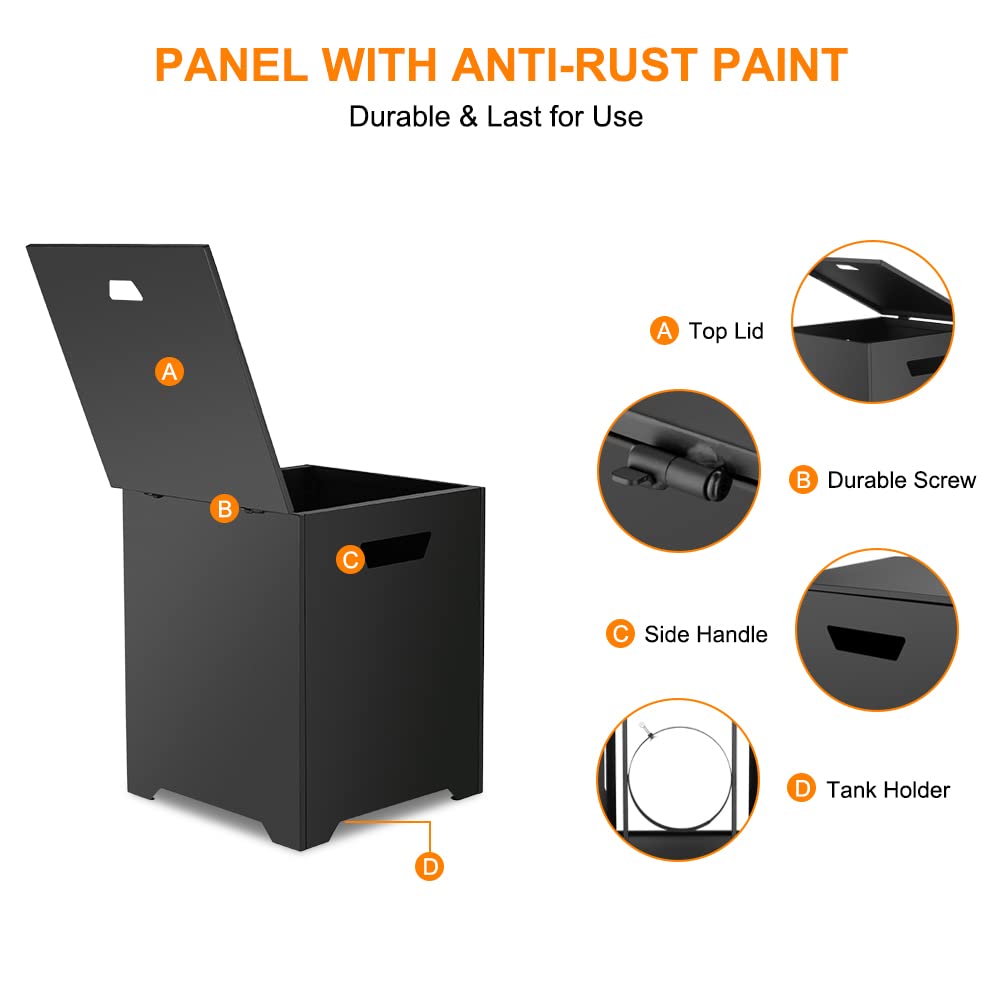 PANEL WITH ANTI-RUST PAINT

Durable & Last for Use

A

B

C

D

A Top Lid

B Durable Screw

C Side Handle

D Tank Holder