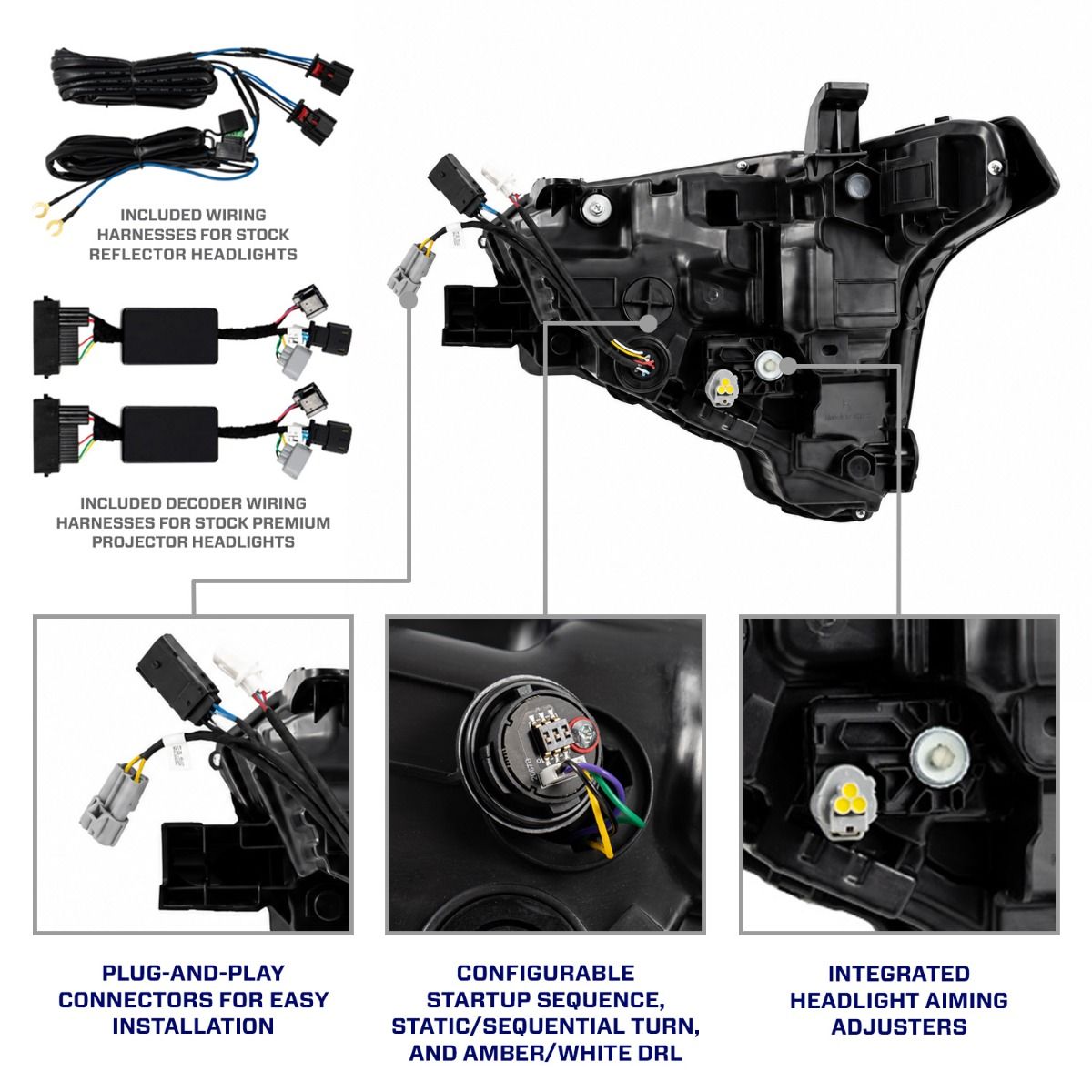 INCLUDED WIRING
HARNESSES FOR STOCK
REFLECTOR HEADLIGHTS

INCLUDED DECODER WIRING
HARNESSES FOR STOCK PREMIUM
PROJECTOR HEADLIGHTS

PLUG-AND-PLAY
CONNECTORS FOR EASY
INSTALLATION

CONFIGURABLE
STARTUP SEQUENCE,
STATIC/SEQUENTIAL TURN,
AND AMBER/WHITE DRL

INTEGRATED
HEADLIGHT AIMING
ADJUSTERS