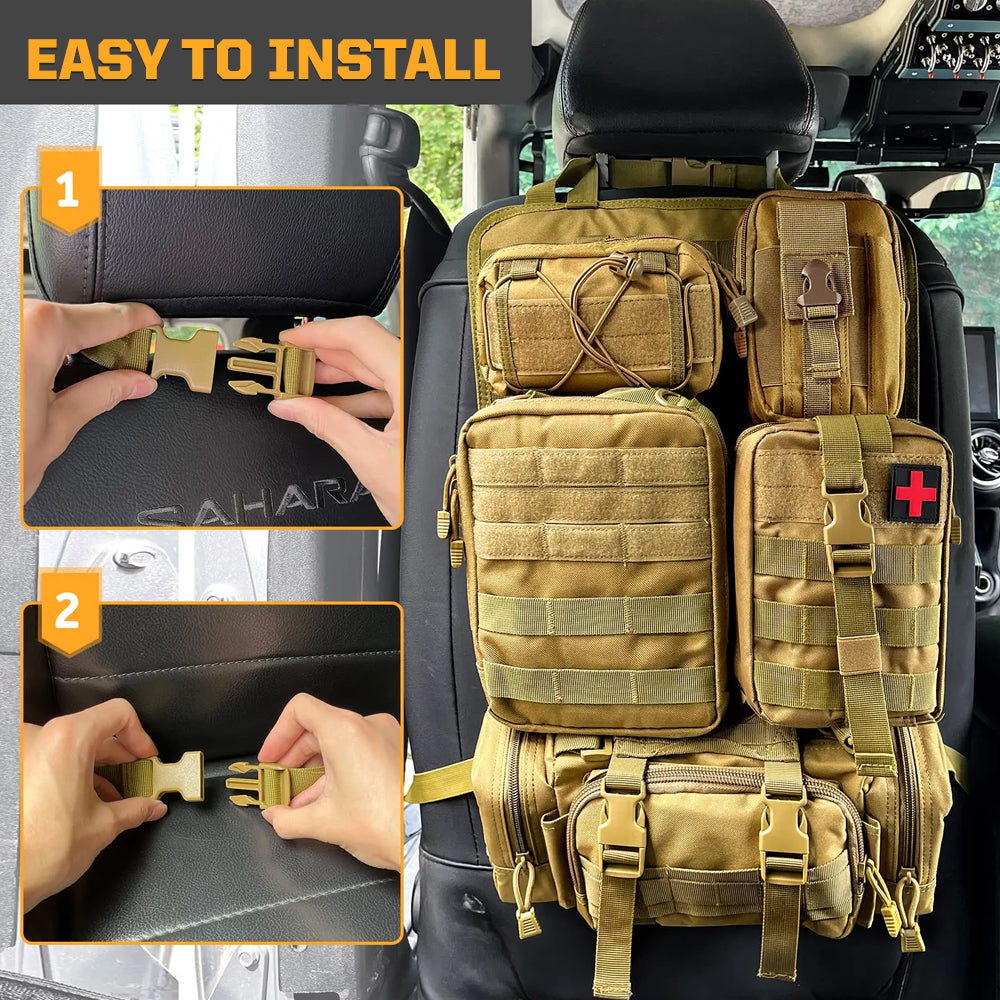 EASY TO INSTALL

1

SAHARA

2