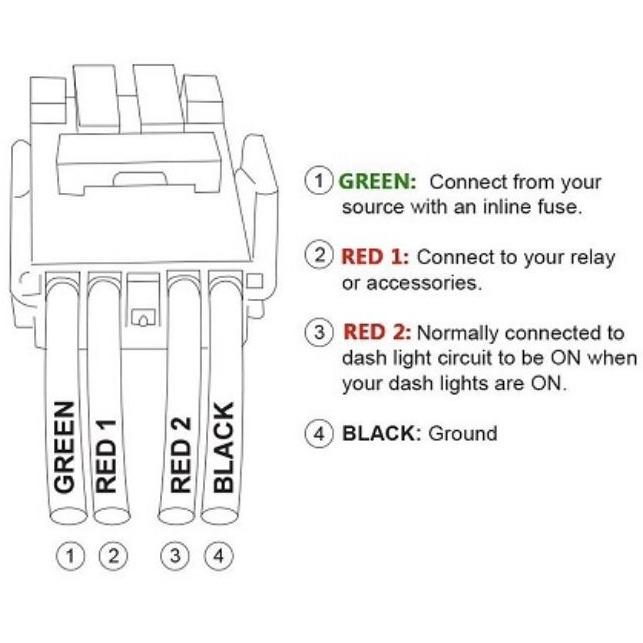 GREEN
RED 1
RED 2
BLACK

1 2 3 4

1 GREEN: Connect from your source with an inline fuse.

2 RED 1: Connect to your relay or accessories.

3 RED 2: Normally connected to dash light circuit to be ON when your dash lights are ON.

4 BLACK: Ground