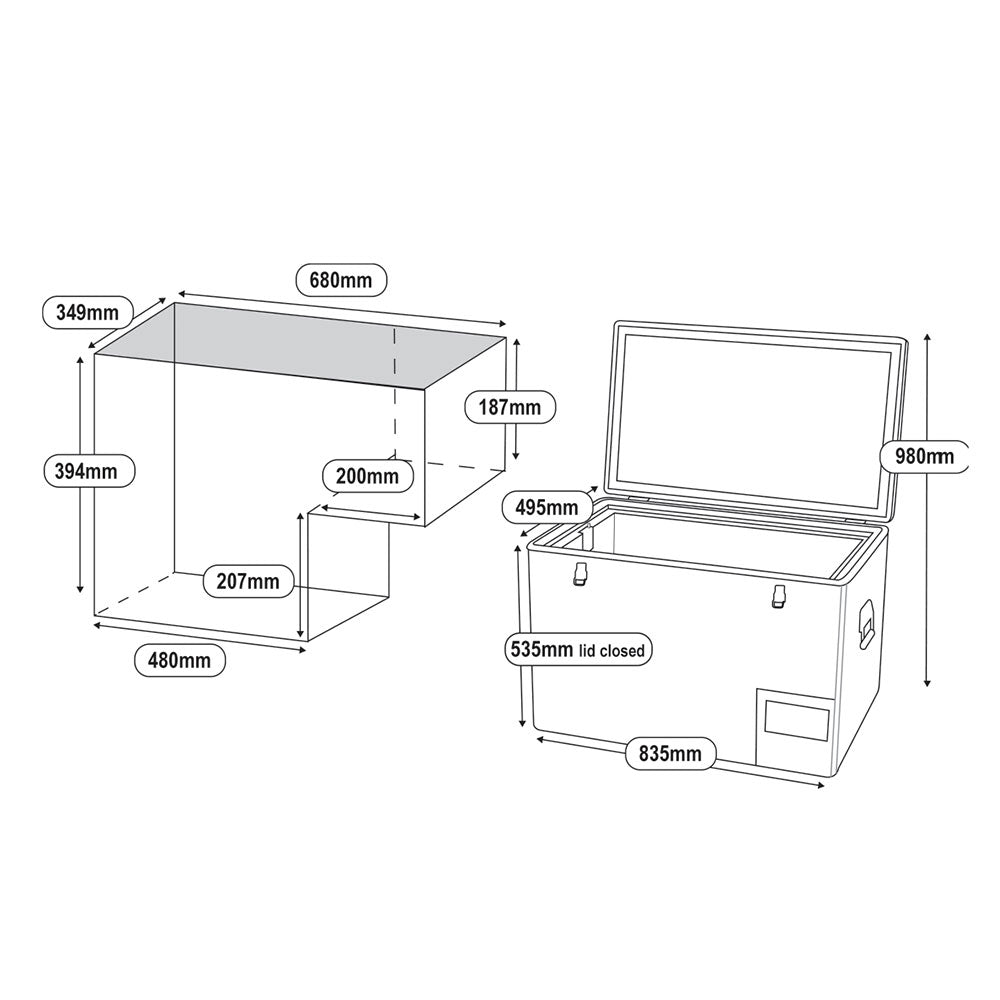 680mm
349mm
187mm
394mm
200mm
207mm
480mm
980mm
495mm
535mm lid closed
835mm