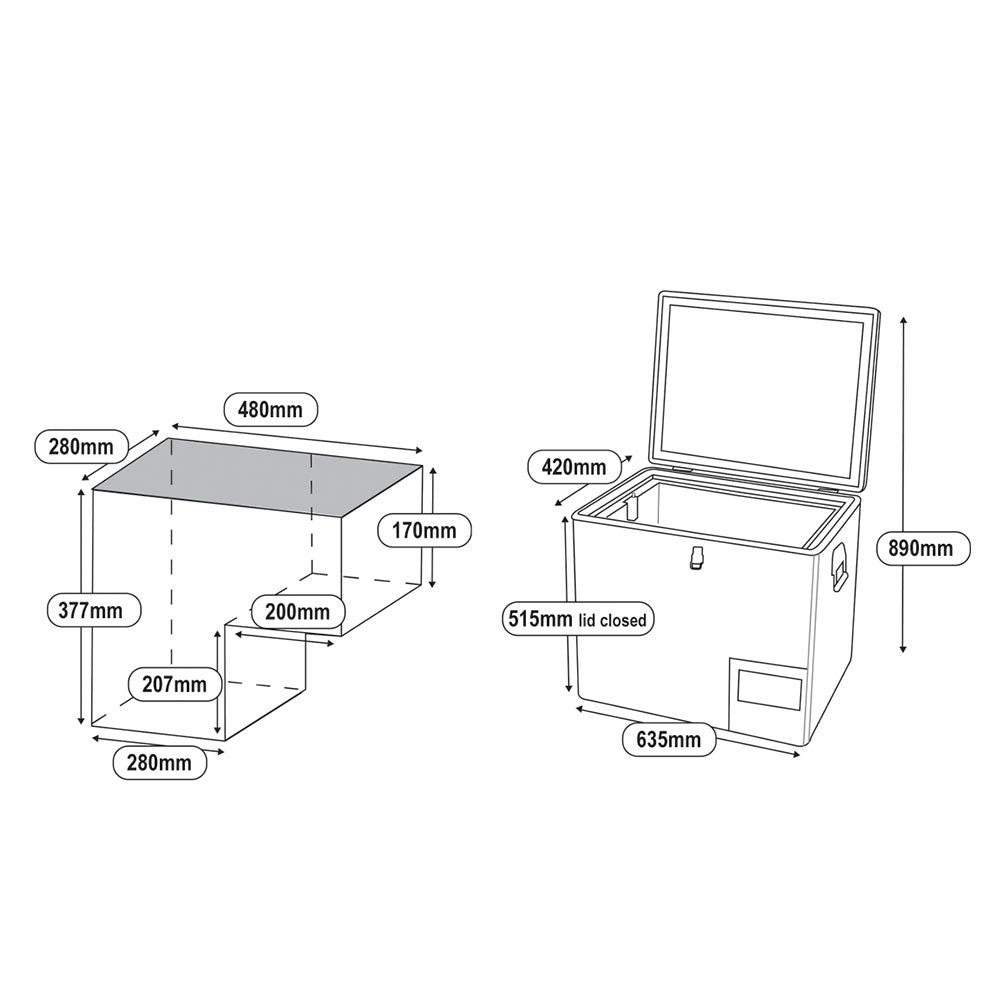 480mm

280mm

170mm

377mm

200mm

207mm

280mm

420mm

890mm

515mm lid closed

635mm