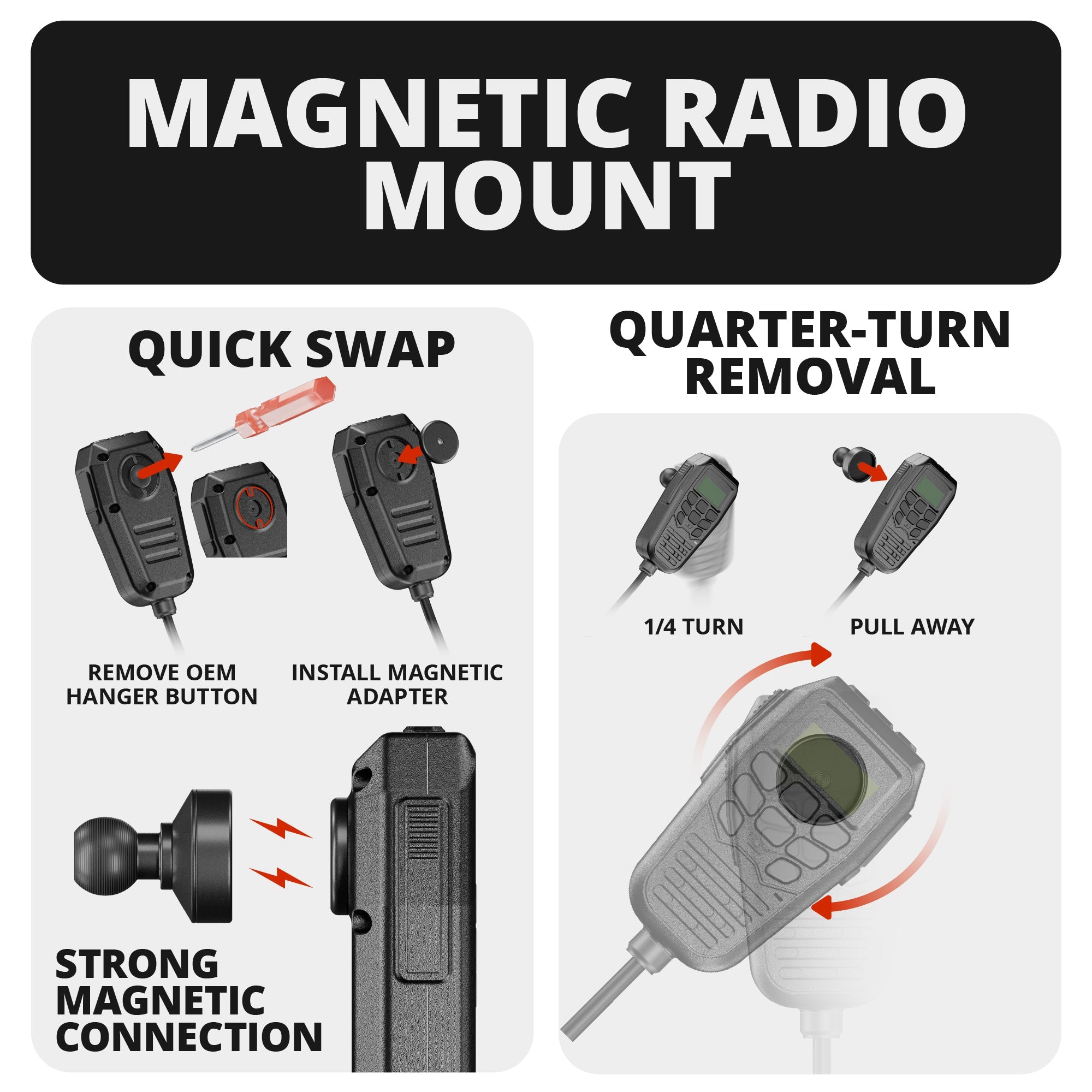 MAGNETIC RADIO MOUNT

QUICK SWAP

REMOVE OEM HANGER BUTTON

INSTALL MAGNETIC ADAPTER

STRONG MAGNETIC CONNECTION

QUARTER-TURN REMOVAL

1/4 TURN

PULL AWAY