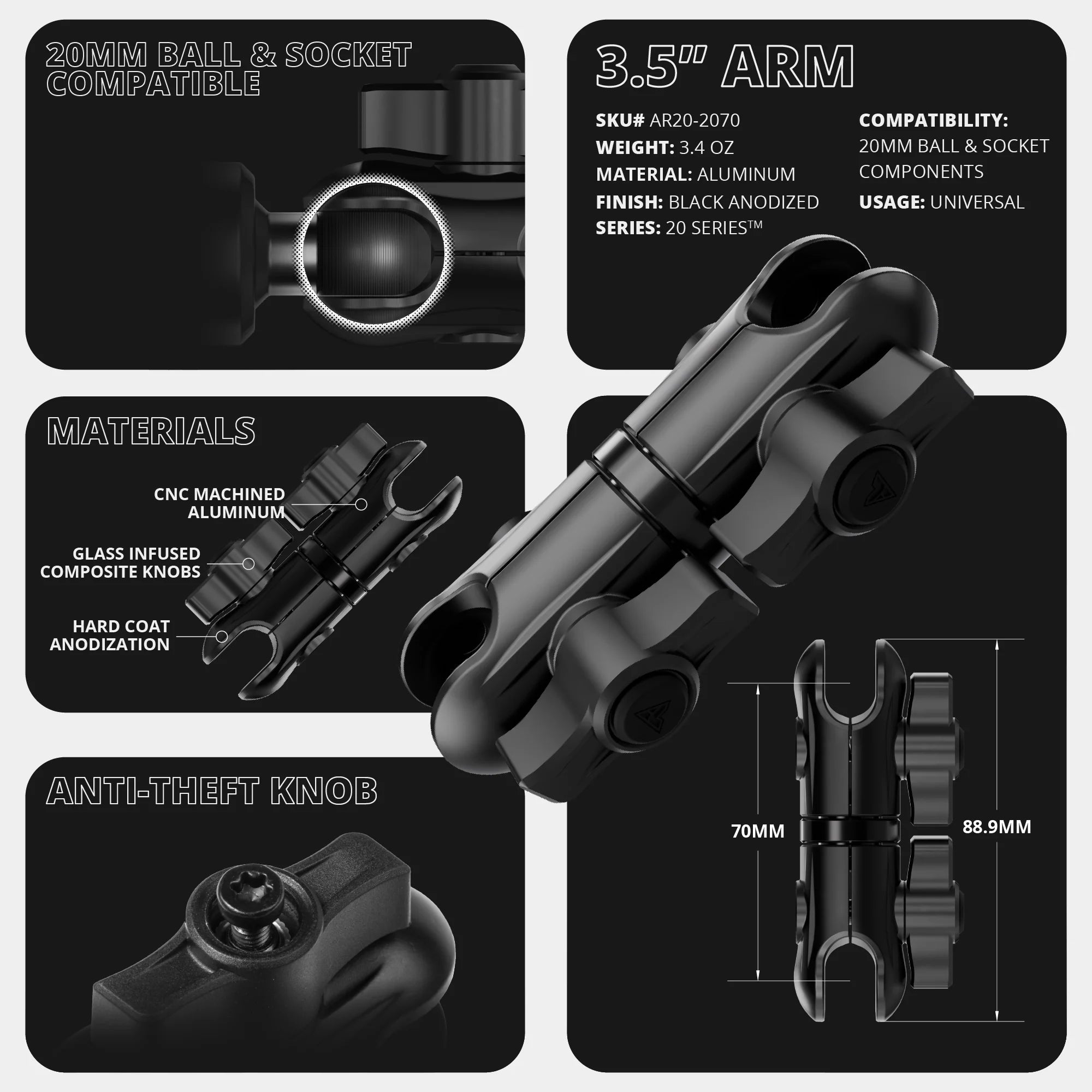 20MM BALL & SOCKET COMPATIBLE

3.5" ARM

SKU# AR20-2070
WEIGHT: 3.4 OZ
MATERIAL: ALUMINUM
FINISH: BLACK ANODIZED
SERIES: 20 SERIES™

COMPATIBILITY: 20MM BALL & SOCKET COMPONENTS
USAGE: UNIVERSAL

MATERIALS

CNC MACHINED ALUMINUM

GLASS INFUSED COMPOSITE KNOBS

HARD COAT ANODIZATION

ANTI-THEFT KNOB

70MM

88.9MM