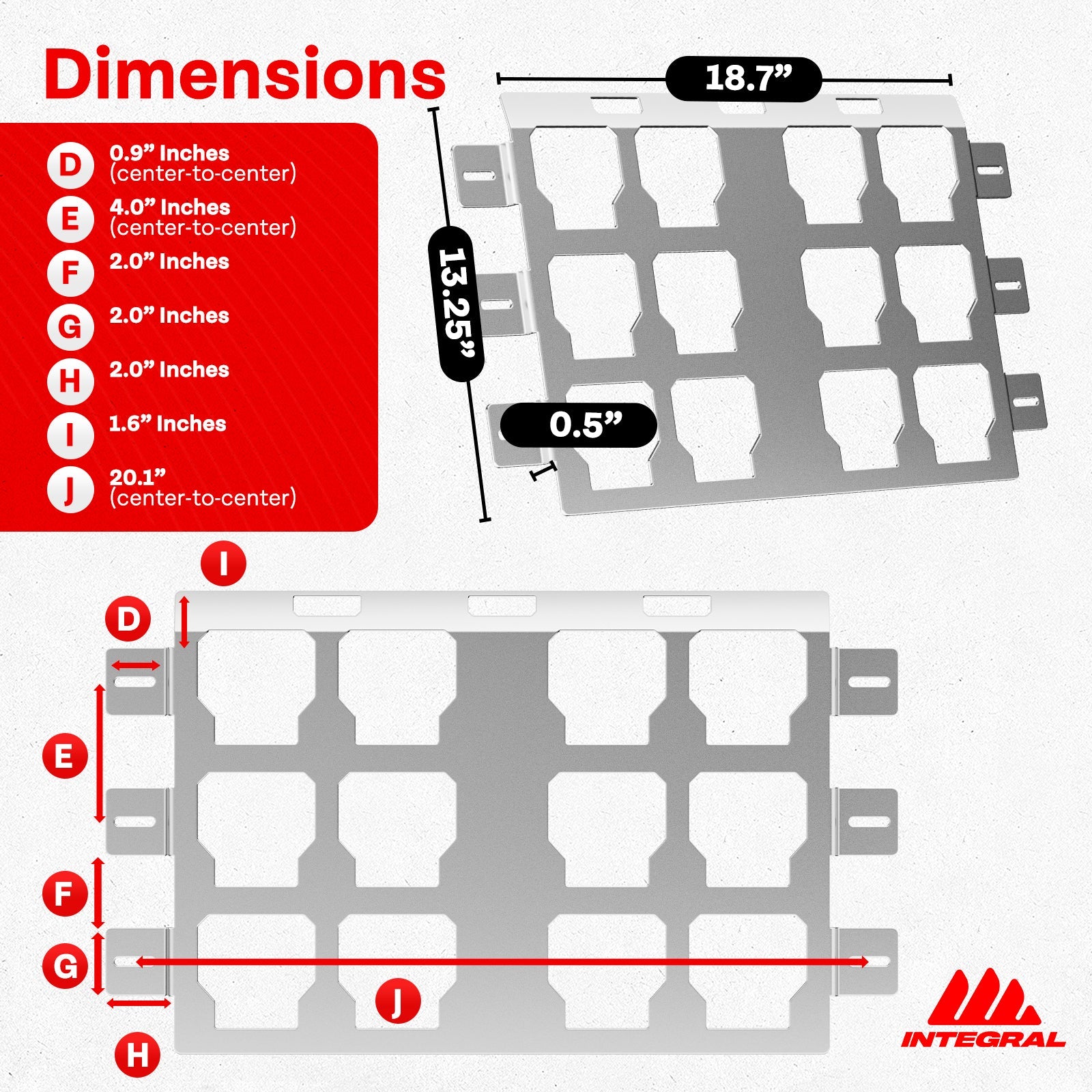 Dimensions

D 0.9” Inches (center-to-center)
E 4.0” Inches (center-to-center)
F 2.0” Inches
G 2.0” Inches
H 2.0” Inches
I 1.6” Inches
J 20.1” (center-to-center)

18.7”
13.25”
0.5”

I
D
E
F
G
J
H

INTEGRAL